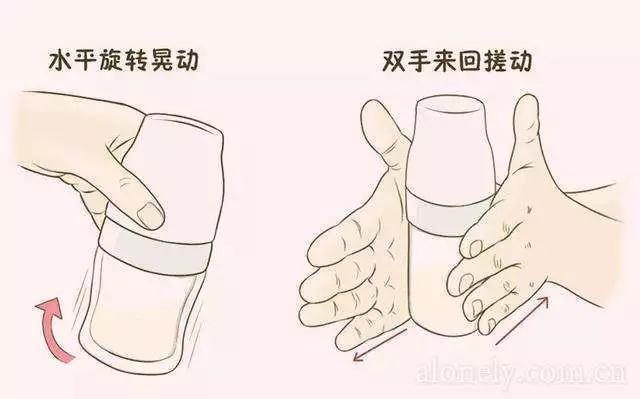 水平旋转晃动

双手来回搓动

alonely.com.cn